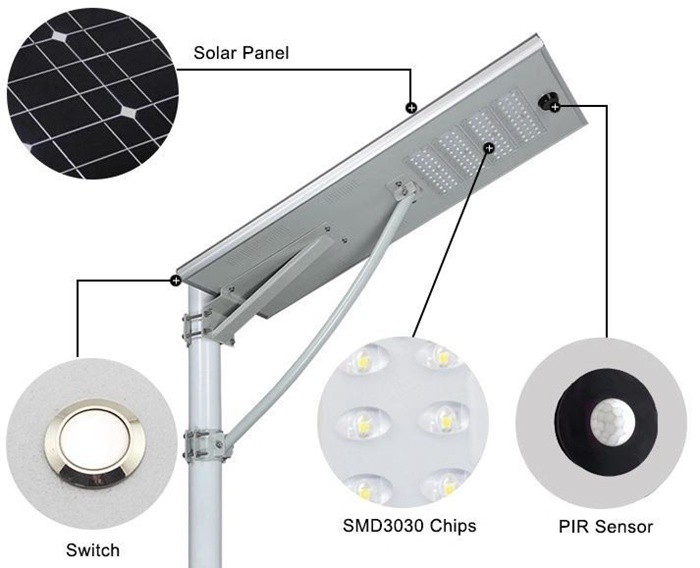 Solar Panel

Switch

SMD3030 Chips

PIR Sensor